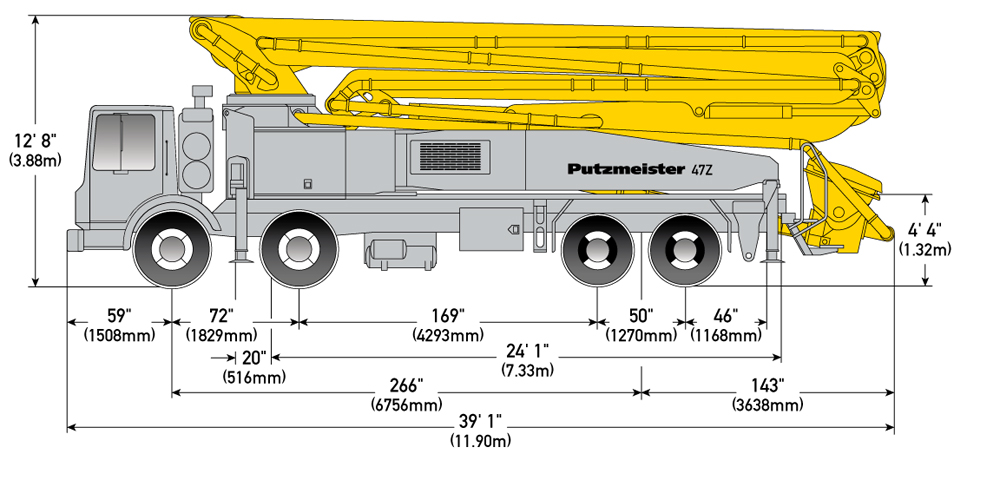 12' 8"
(3.88m)

Putzmeister 47Z

4' 4"
(1.32m)

59"
(1508mm)

72"
(1829mm)

169"
(4293mm)

50"
(1270mm)

46"
(1168mm)

20"
(516mm)

24' 1"
(7.33m)

266"
(6756mm)

143"
(3638mm)

39' 1"
(11.90m)