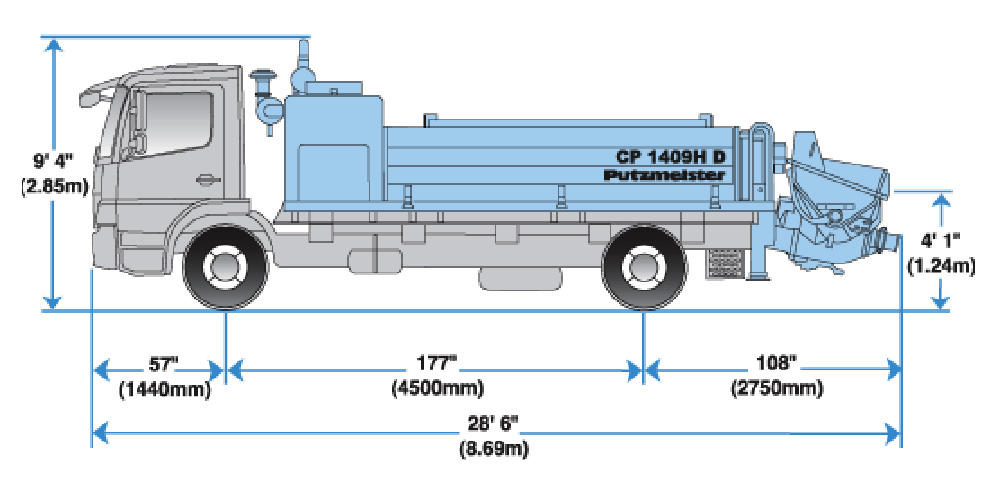 9' 4"
(2.85m)

CP 1409H D
Putzmeister

4' 1"
(1.24m)

57"
(1440mm)

177"
(4500mm)

108"
(2750mm)

28' 6"
(8.69m)