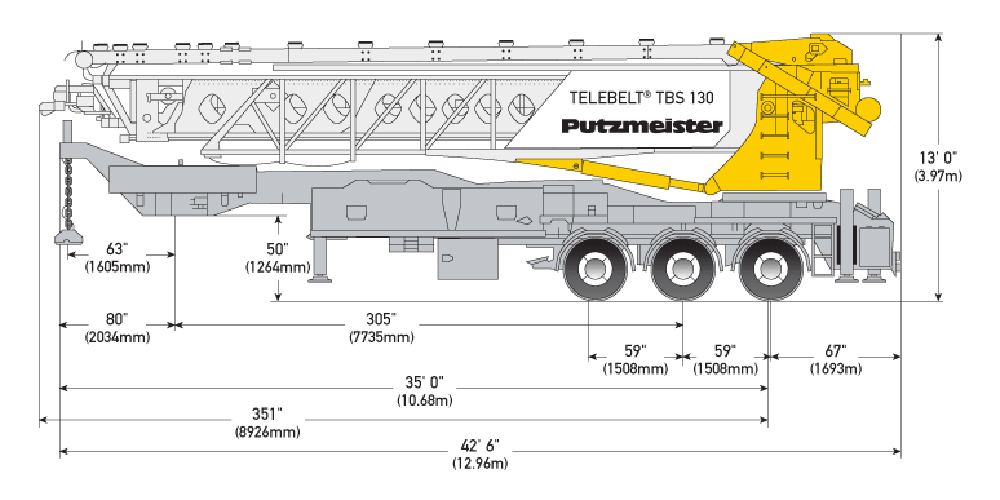 TELEBELT® TBS 130
Putzmeister

13' 0"
(3.97m)

63"
(1605mm)

50"
(1264mm)

80"
(2034mm)

305"
(7735mm)

59"
(1508mm)

59"
(1508mm)

67"
(1693m)

35' 0"
(10.68m)

351"
(8926mm)

42' 6"
(12.96m)